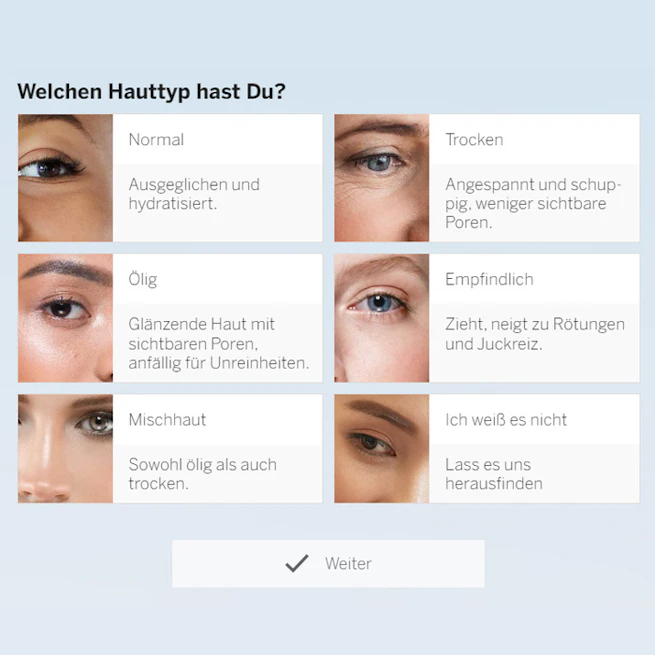 Welchen Hauttyp hast Du?

Normal

Ausgeglichen und hydratisiert.

Trocken

Angespannt und schuppig, weniger sichtbare Poren.

Ölig

Glänzende Haut mit sichtbaren Poren, anfällig für Unreinheiten.

Empfindlich

Zieht, neigt zu Rötungen und Juckreiz.

Mischhaut

Sowohl ölig als auch trocken.

Ich weiß es nicht

Lass es uns herausfinden

Weiter